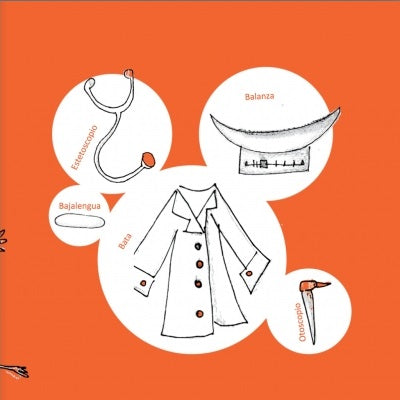 Estetoscopio

Balanza

Bajalengua

Bata

Otoscopio